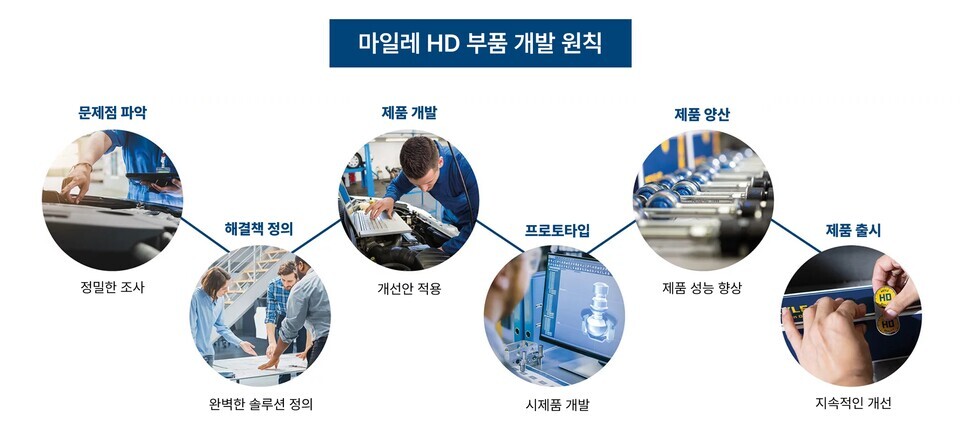 마일레 HD 부품 개발 원칙

문제점 파악

정밀한 조사

해결책 정의

완벽한 솔루션 정의

제품 개발

개선안 적용

프로토타입

시제품 개발

제품 양산

제품 성능 향상

제품 출시

HD

HD

지속적인 개선