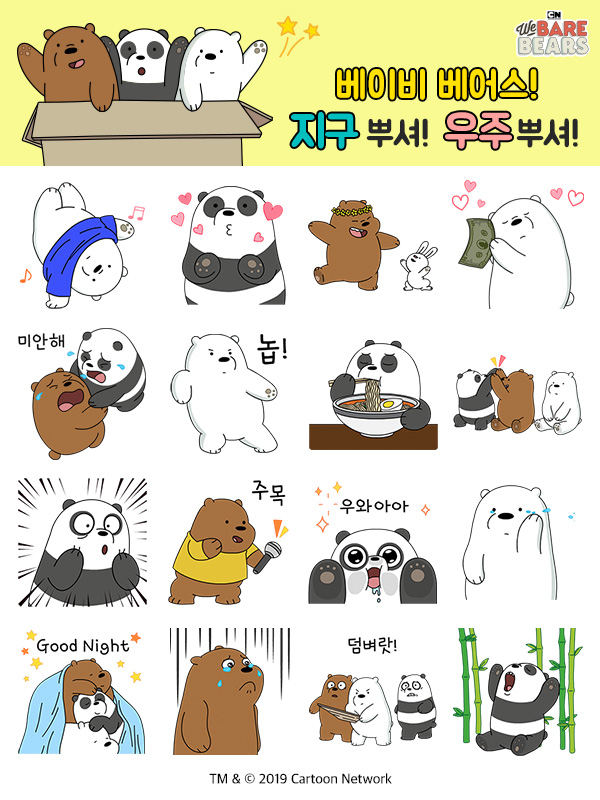 CN
We BARE BEARS

베이비 베어스!
지구 뿌셔! 우주뿌셔!

미안해

놉!

주목

우와아아

Good Night

덤벼랏!

TM & © 2019 Cartoon Network