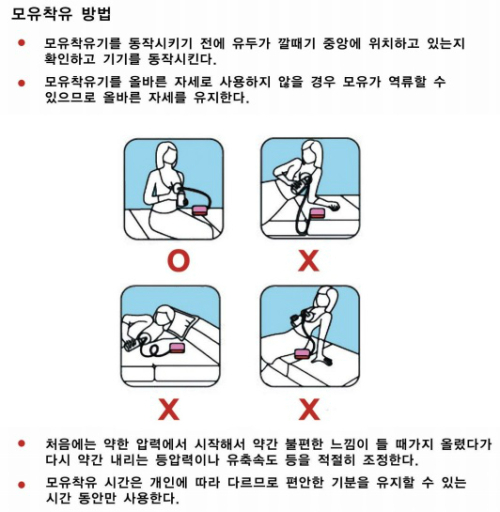 모유착유 방법

● 모유착유기를 동작시키기 전에 유두가 깔때기 중앙에 위치하고 있는지 확인하고 기기를 동작시킨다.

● 모유착유기를 올바른 자세로 사용하지 않을 경우 모유가 역류할 수 있으므로 올바른 자세를 유지한다.

O X

X X

● 처음에는 약한 압력에서 시작해서 약간 불편한 느낌이 들 때가지 올렸다가 다시 약간 내리는 등압력이나 유축속도 등을 적절히 조정한다.

● 모유착유 시간은 개인에 따라 다르므로 편안한 기분을 유지할 수 있는 시간 동안만 사용한다.